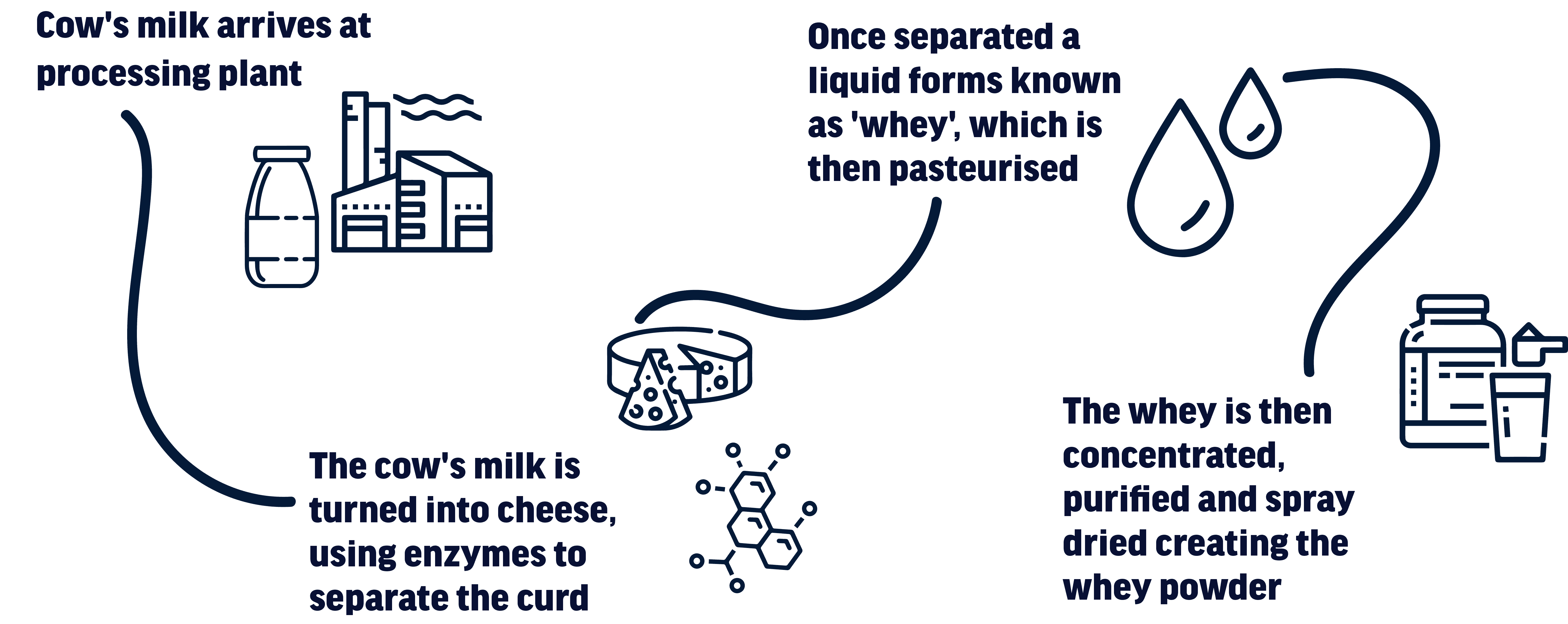 Cow's milk arrives at processing plant

The cow's milk is turned into cheese, using enzymes to separate the curd

Once separated a liquid forms known as 'whey', which is then pasteurised

The whey is then concentrated, purified and spray dried creating the whey powder